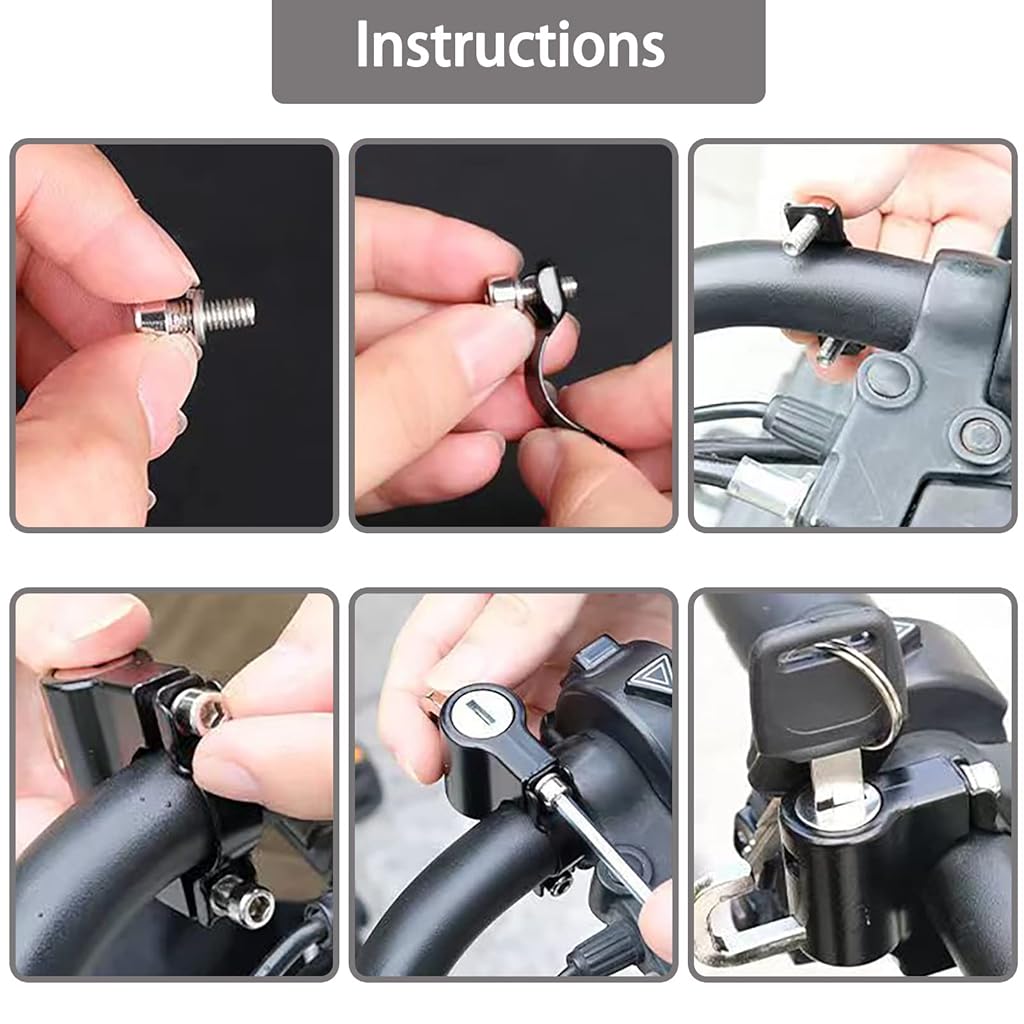 Instructions